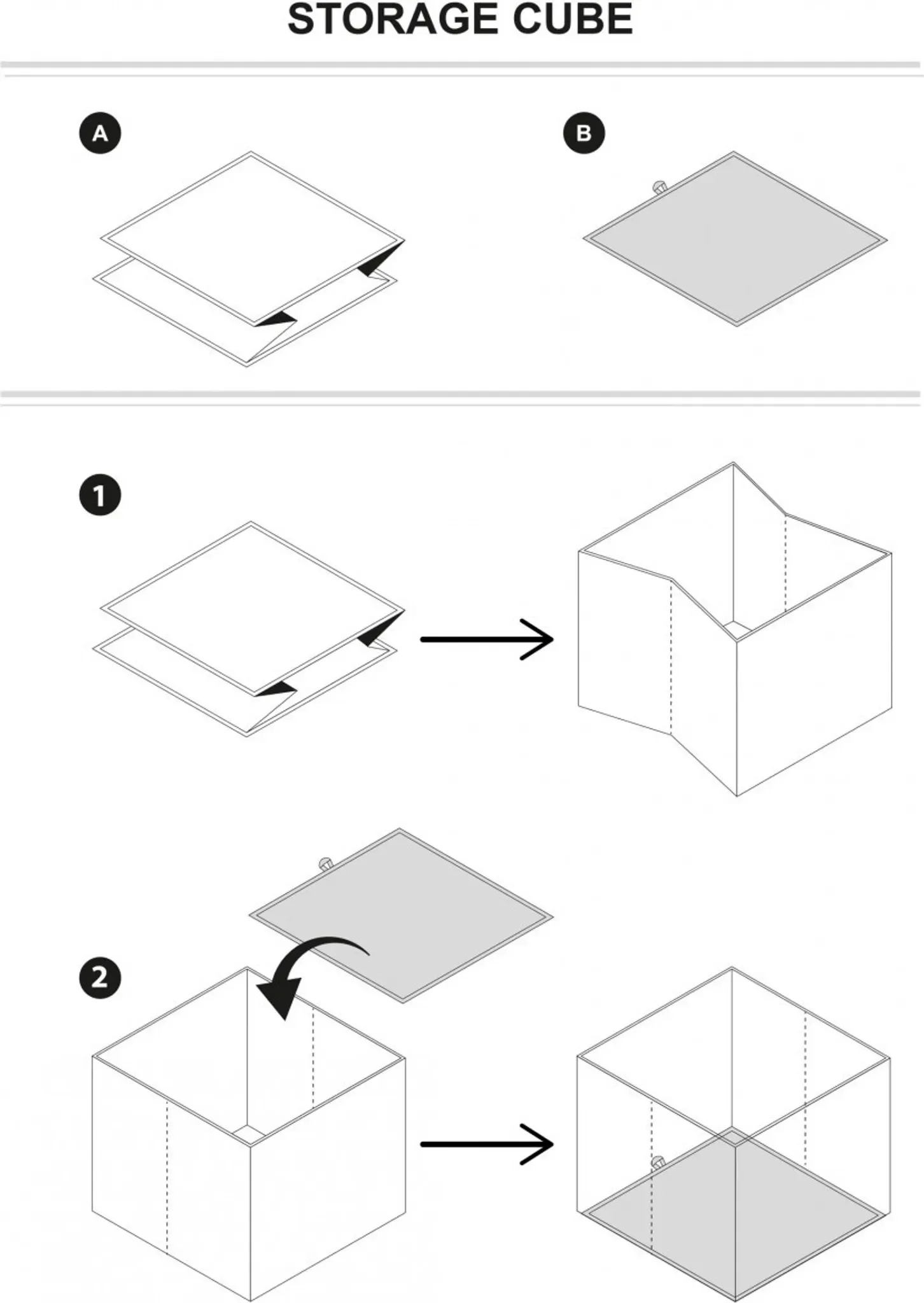 STORAGE CUBE

A

B

1

2